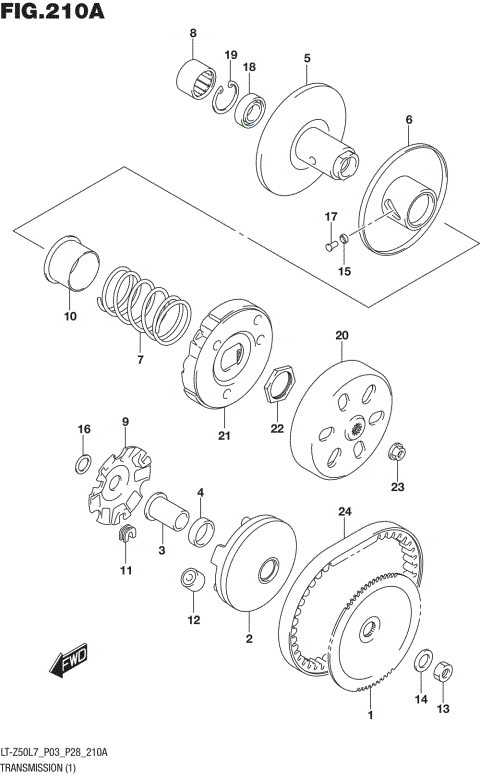 FIG.210A

8
19
18
5
6
17
15
10
7
20
21
22
16
9
23
4
3
24
11
12
2
FWD
14
13
1

LT-Z50L7_P03_P28_210A
TRANSMISSION (1)