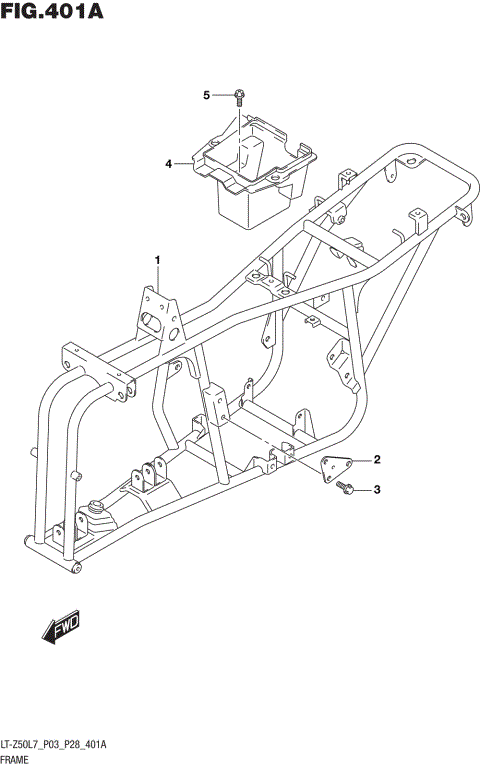 FIG.401A

5

4

1

2

3

FWD

LT-Z50L7_P03_P28_401A
FRAME