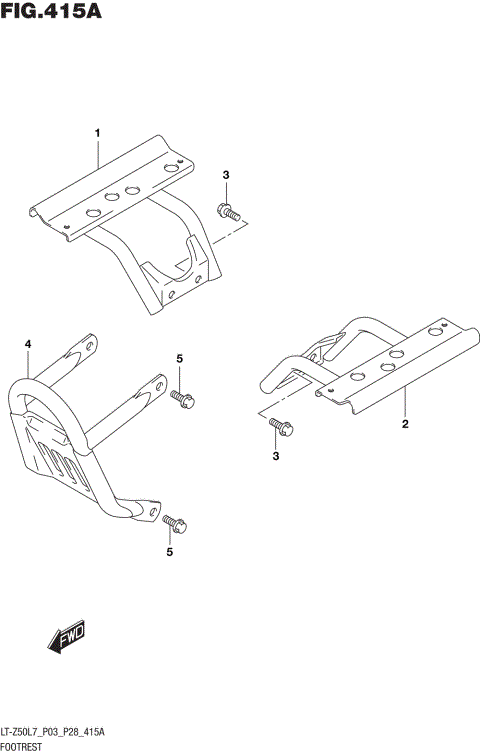 FIG.415A

1

3

4

5

2

3

5

FWD

LT-Z50L7_P03_P28_415A
FOOTREST