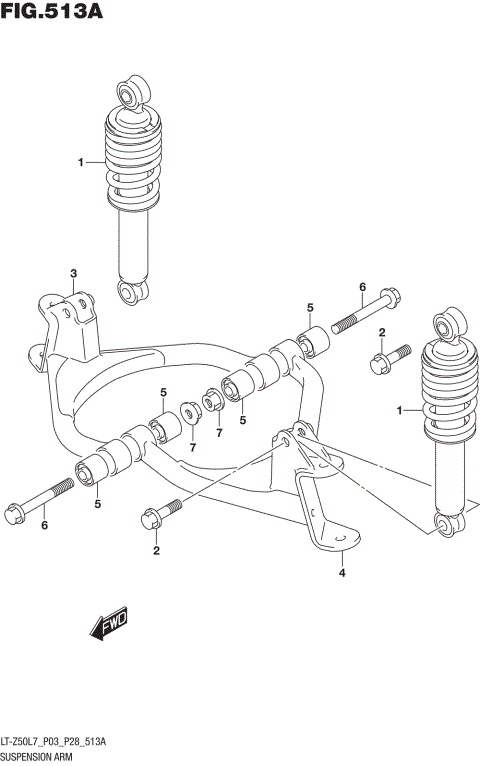 FIG.513A

1
3
6
5
2
5
7
7
5
1
5
6
2
4
FWD

LT-Z50L7_P03_P28_513A
SUSPENSION ARM