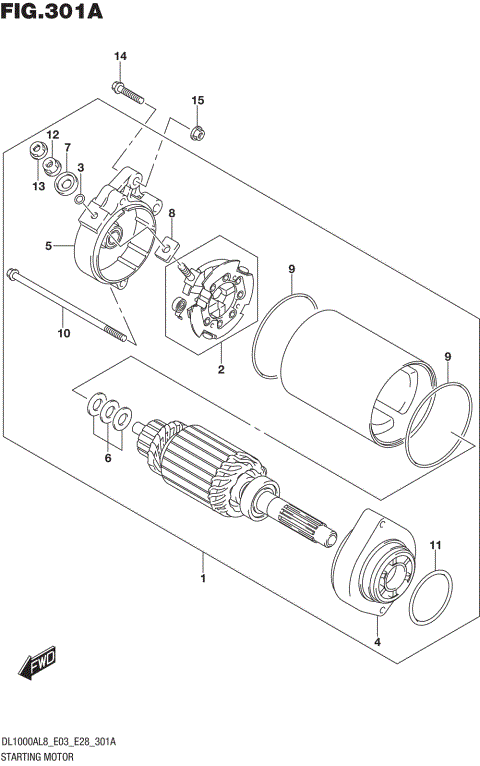 FIG.301A

14
15
12
7
3
13
8
5
9
10
2
9
6
1
11
4
FWD

DL1000AL8_E03_E28_301A
STARTING MOTOR