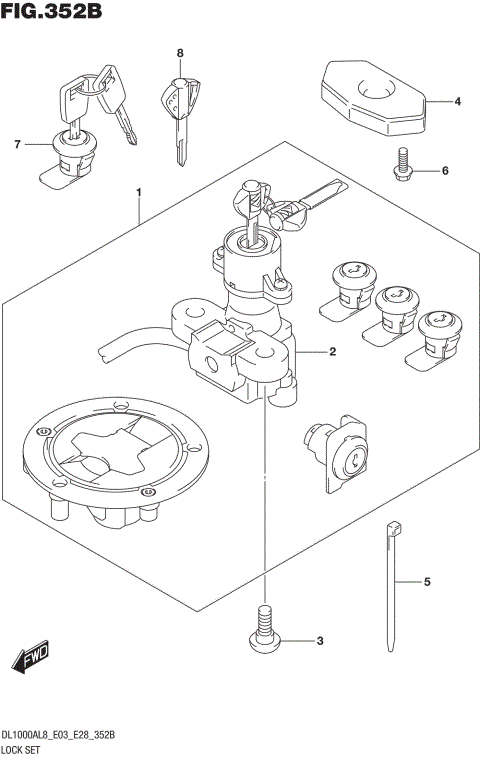 FIG.352B

8

4

7

6

1

2

5

3

FWD

DL1000AL8_E03_E28_352B
LOCK SET