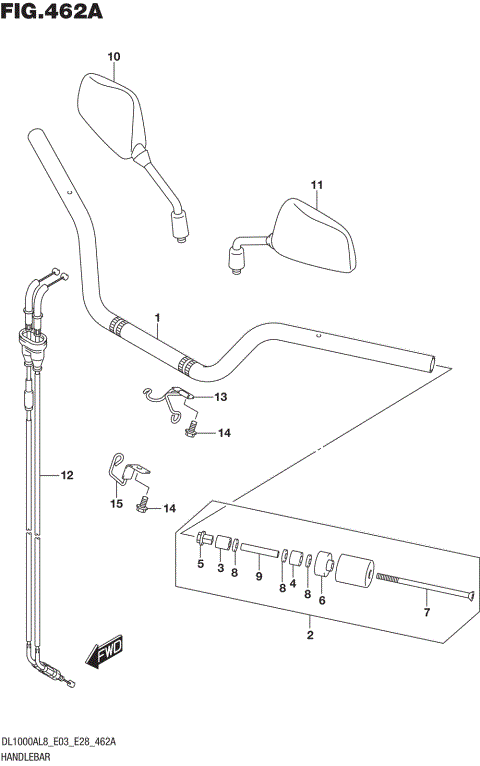 FIG.462A

10

11

1

13

14

12

15

14

5
3
8
9
8
4
8
6
7

2

FWD

DL1000AL8_E03_E28_462A
HANDLEBAR