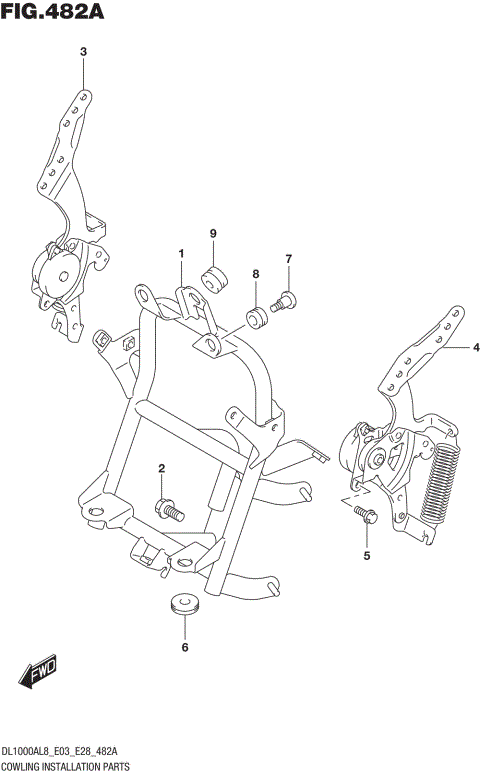 FIG.482A

3

9

1

8

7

4

2

5

6

FWD

DL1000AL8_E03_E28_482A
COWLING INSTALLATION PARTS