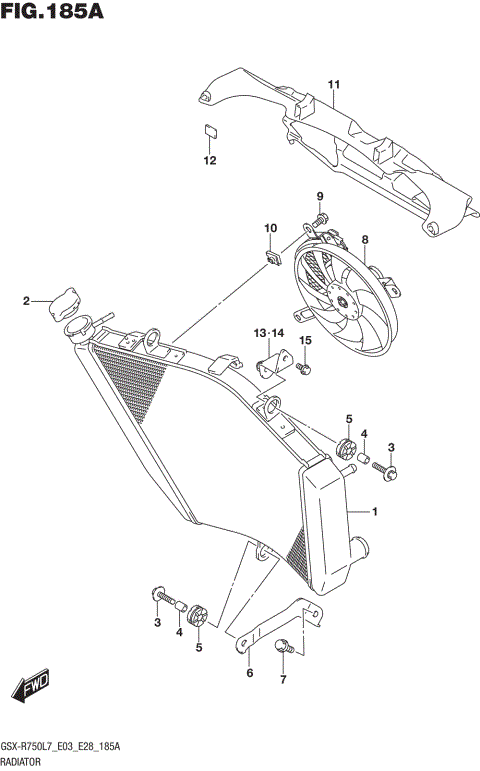 FIG.185A

11

12

9

10

8

2

13·14

15

5

4

3

1

3

4

5

6

7

FWD

GSX-R750L7_E03_E28_185A
RADIATOR