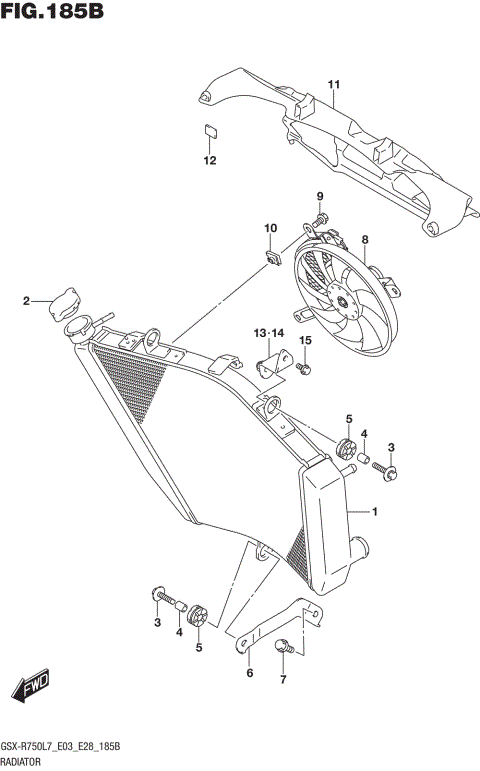 FIG.185B

11

12

9

10

8

2

13·14

15

5

4

3

1

3

4

5

6

7

FWD

GSX-R750L7_E03_E28_185B
RADIATOR