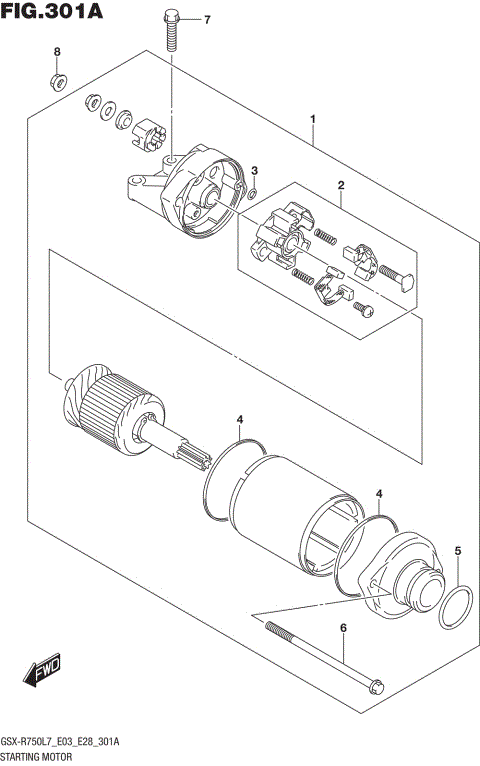 FIG.301A

7

8

1

3

2

4

4

5

6

FWD

GSX-R750L7_E03_E28_301A
STARTING MOTOR