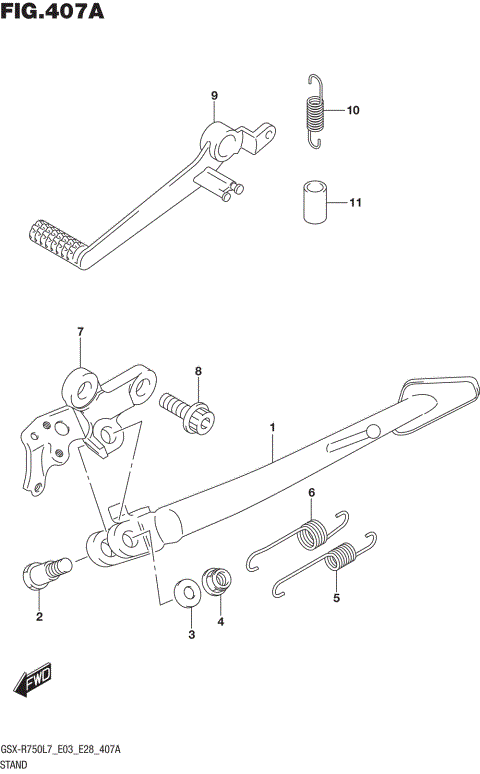 FIG.407A

9

10

11

7

8

1

6

5

2

3

4

FWD

GSX-R750L7_E03_E28_407A
STAND