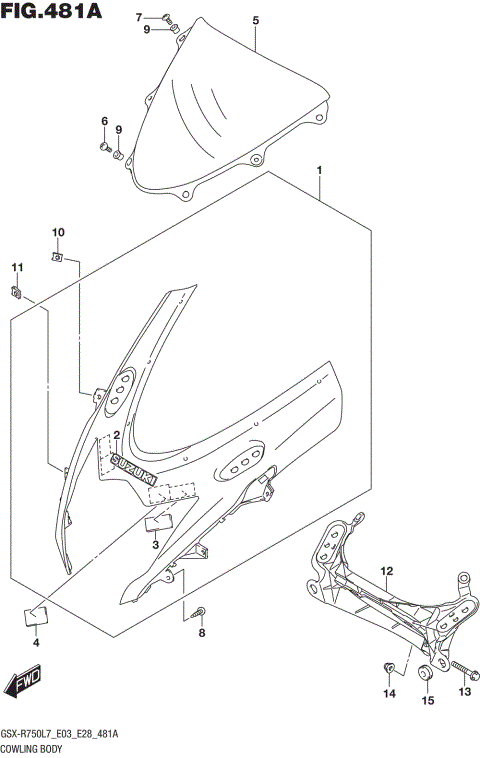 FIG.481A

7
9
5
6
9
1
10
11
2
SUZUKI
3
4
8
12
14
15
13
FWD

GSX-R750L7_E03_E28_481A
COWLING BODY