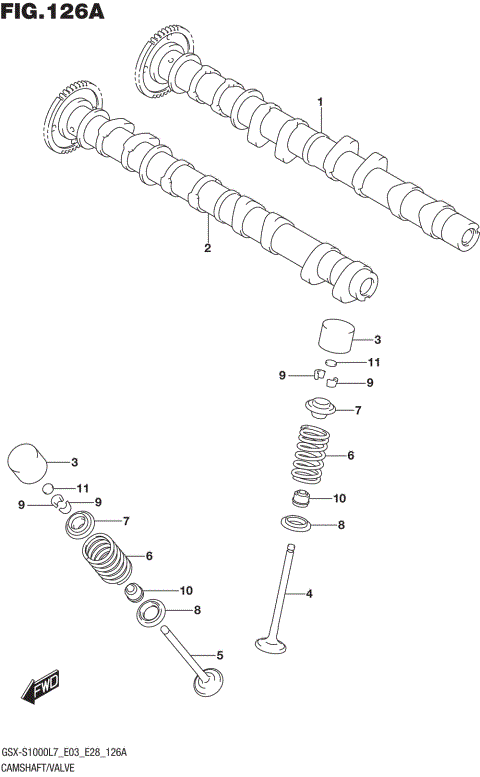 FIG.126A

1

2

3

11

9

9

7

6

10

8

4

3

11

9

9

7

6

10

8

5

FWD

GSX-S1000L7_E03_E28_126A
CAMSHAFT/VALVE