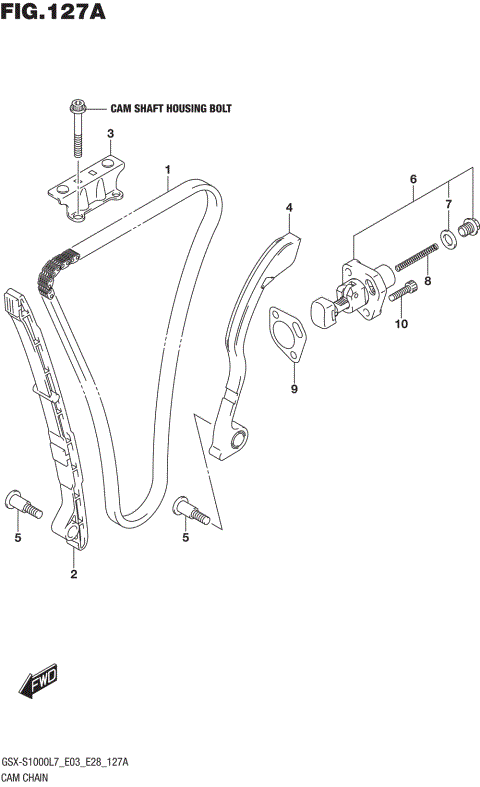 FIG.127A

CAM SHAFT HOUSING BOLT

3

1

4

6

7

8

10

9

5

5

2

FWD

GSX-S1000L7_E03_E28_127A
CAM CHAIN