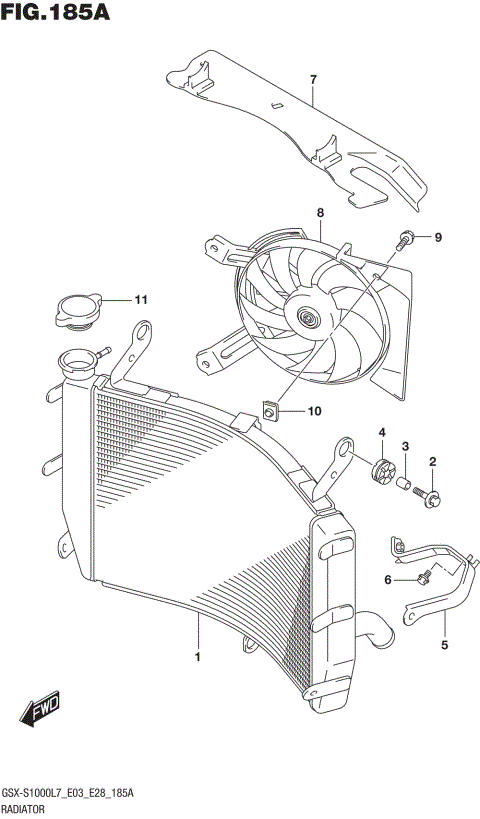 FIG.185A

7

8

9

11

10

4

3

2

6

5

1

FWD

GSX-S1000L7_E03_E28_185A
RADIATOR