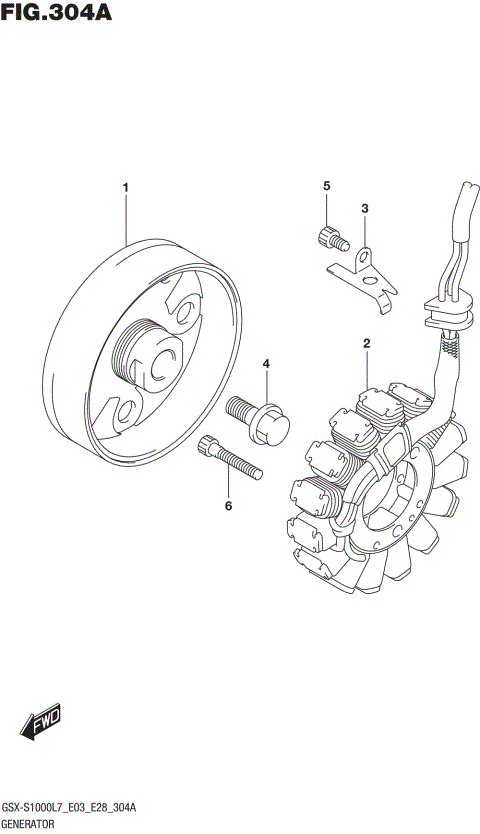 FIG.304A

1

5

3

2

4

6

FWD

GSX-S1000L7_E03_E28_304A
GENERATOR