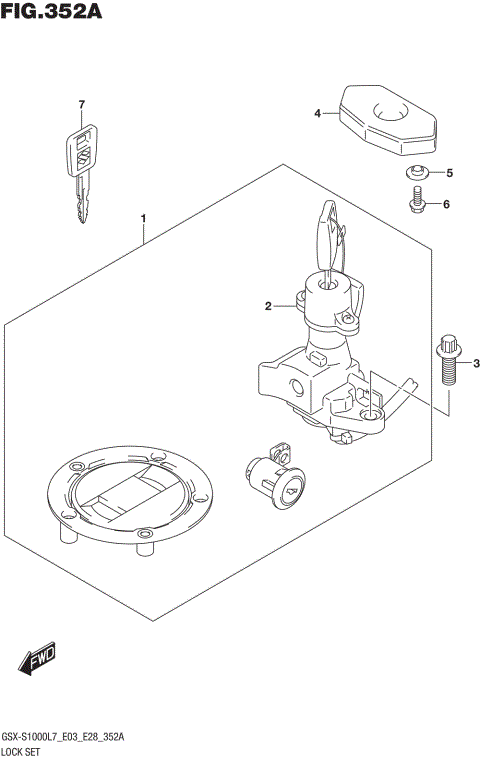 FIG.352A

7

4

5

6

1

2

3

FWD

GSX-S1000L7_E03_E28_352A
LOCK SET