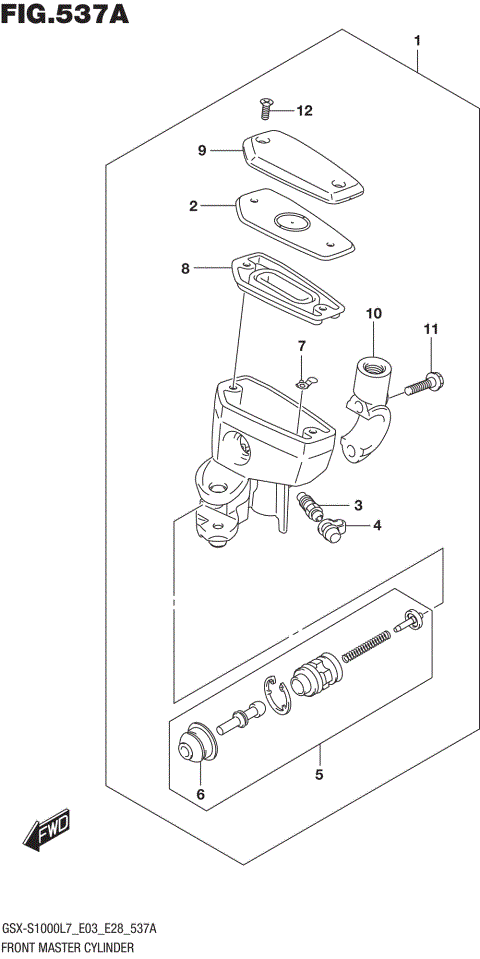 FIG.537A

1
12
9
2
8
10
11
7
3
4
5
6
FWD

GSX-S1000L7_E03_E28_537A
FRONT MASTER CYLINDER