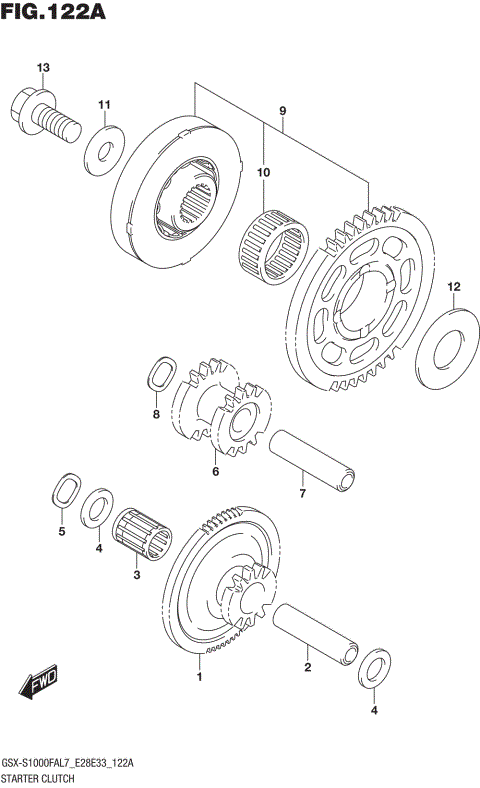 FIG.122A

13
11
9
10
12
8
6
7
5
4
3
1
2
4
FWD

GSX-S1000FAL7_E28E33_122A
STARTER CLUTCH