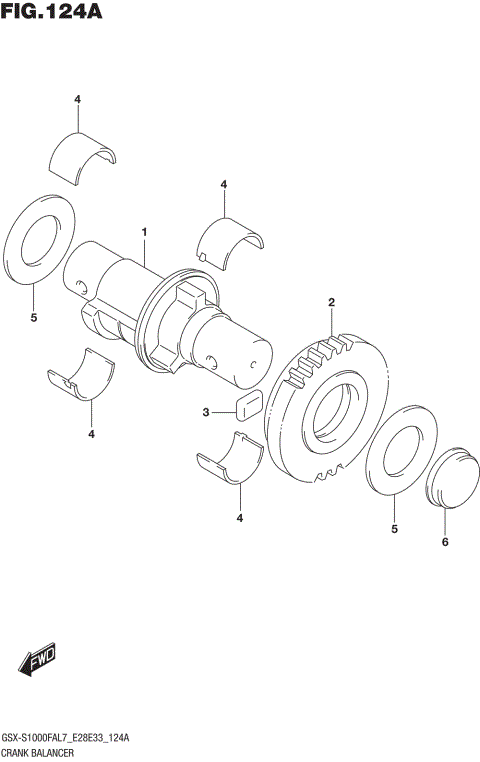 FIG.124A

4

4

1

5

2

4

3

4

5

6

FWD

GSX-S1000FAL7_E28E33_124A
CRANK BALANCER