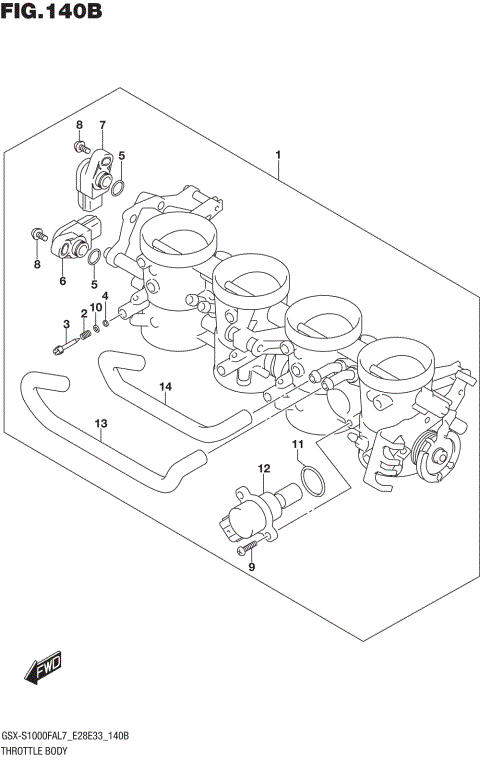 FIG.140B

8
7
5
1
8
6
5
3
2
10
4
14
13
11
12
9

FWD

GSX-S1000FAL7_E28E33_140B
THROTTLE BODY