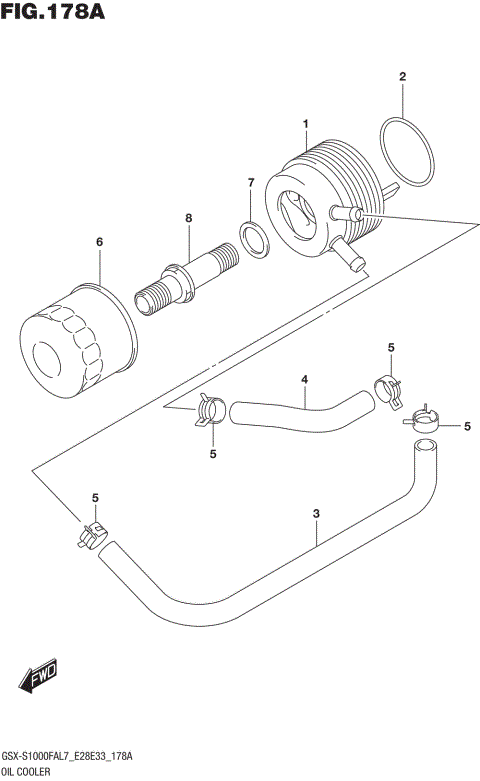 FIG.178A

2
1
7
8
6
5
4
5
5
5
3
FWD

GSX-S1000FAL7_E28E33_178A
OIL COOLER