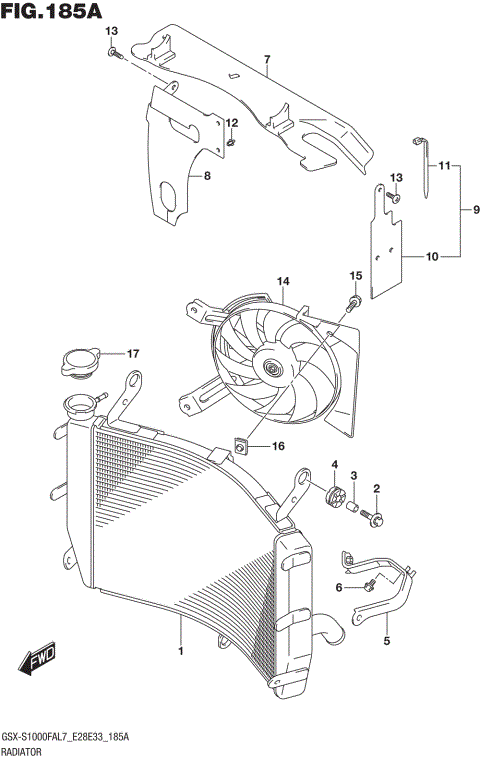 FIG.185A

13
7
12
8
11
13
9
10
14
15
17
16
4
3
2
6
5
1
FWD

GSX-S1000FAL7_E28E33_185A
RADIATOR