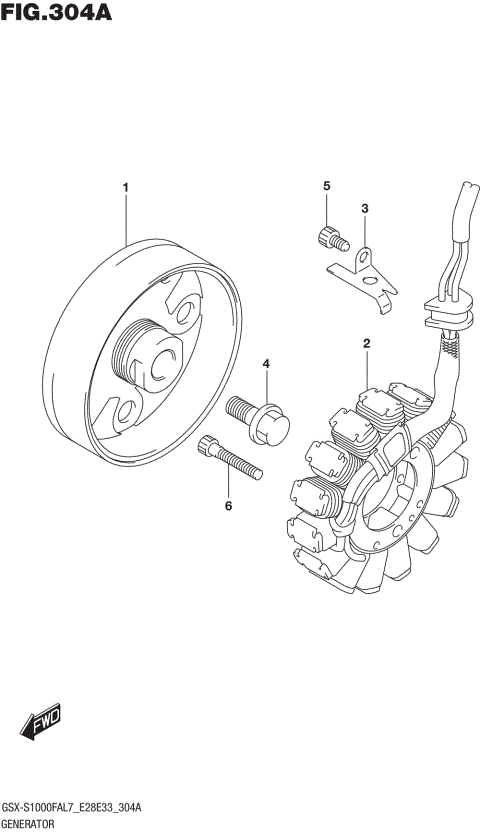 FIG.304A

1

5

3

2

4

6

FWD

GSX-S1000FAL7_E28E33_304A
GENERATOR