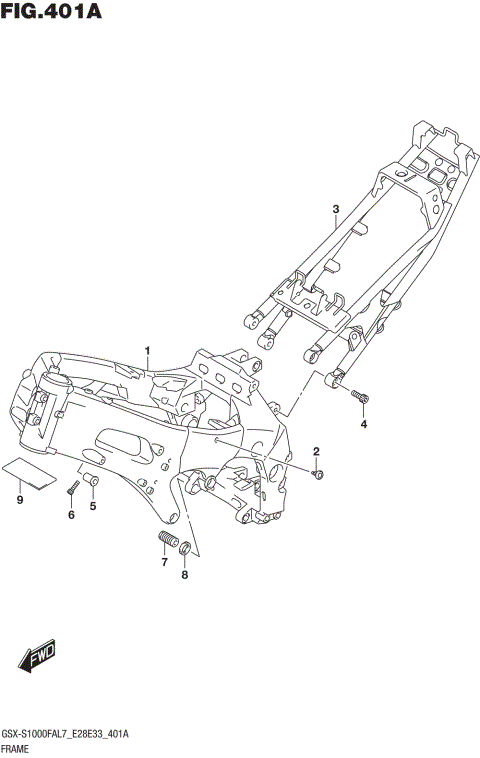 FIG.401A

3

1

4

2

9

6

5

7

8

FWD

GSX-S1000FAL7_E28E33_401A
FRAME