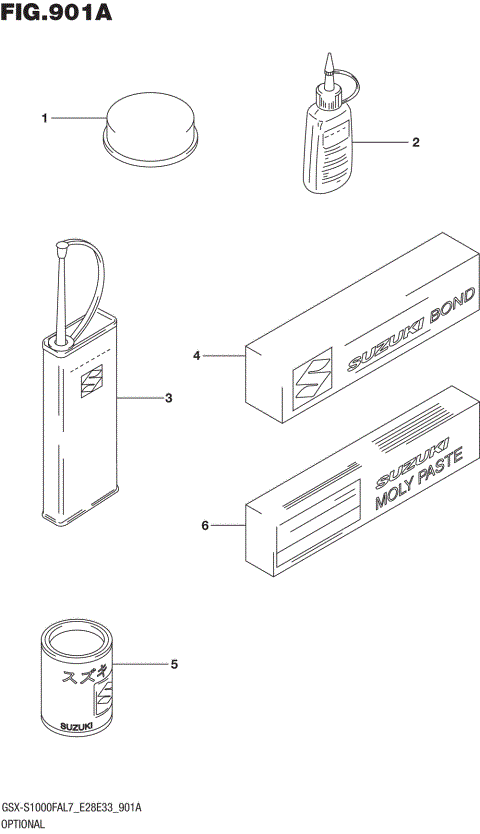 FIG.901A

1

2

3

4

SUZUKI BOND

6

SUZUKI
MOLY PASTE

5

スズキ

SUZUKI

GSX-S1000FAL7_E28E33_901A
OPTIONAL