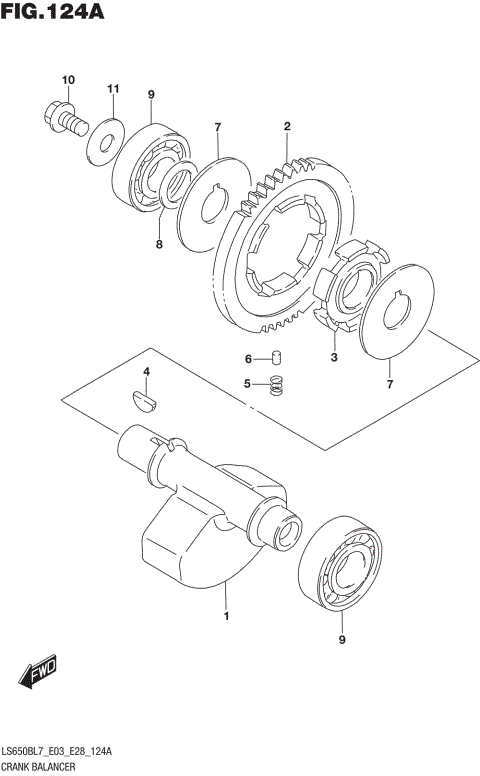 FIG.124A

10
11
9
7
2
8
3
7
6
5
4
1
9

FWD

LS650BL7_E03_E28_124A
CRANK BALANCER