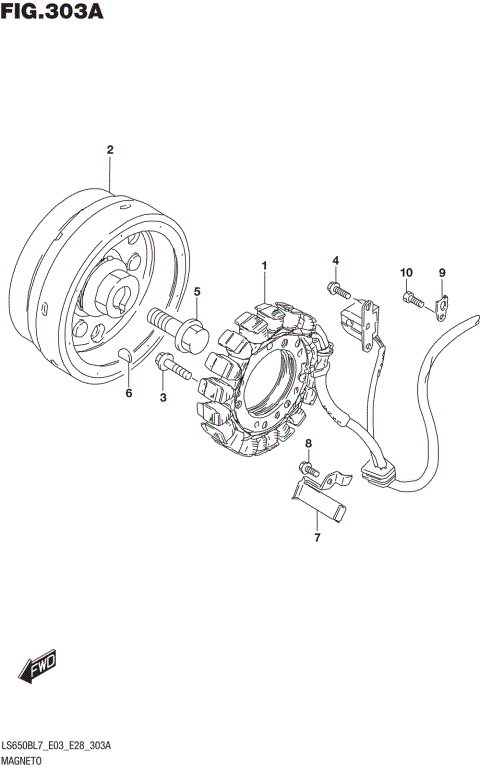 FIG.303A

2

1

4

10

9

5

6

3

8

7

FWD

LS650BL7_E03_E28_303A
MAGNETO