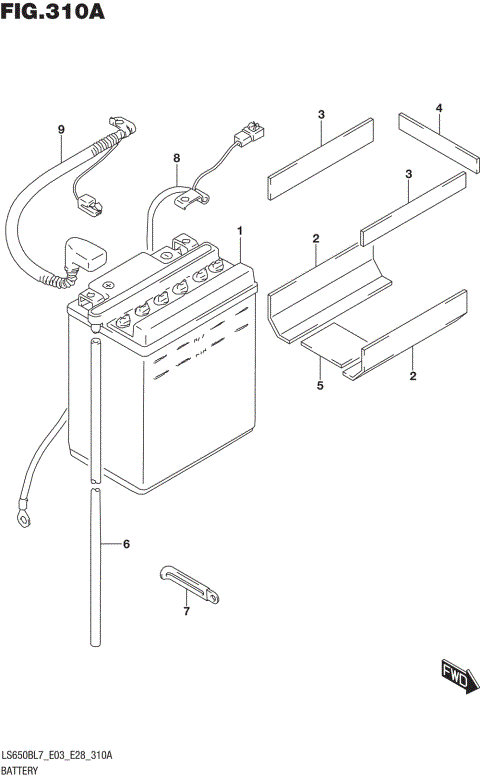 FIG.310A

9
8
3
4
3
1
2
5
2
6
7

FWD

LS650BL7_E03_E28_310A
BATTERY