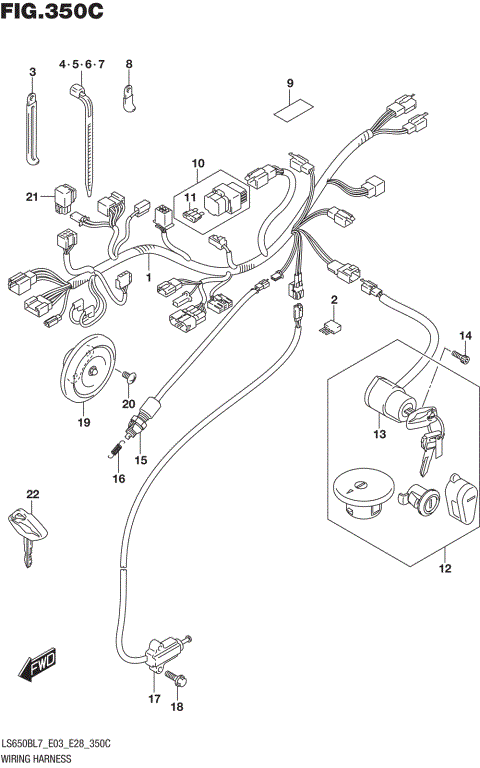 FIG.350C

3
4·5·6·7
8
9
10
11
21
1
2
14
13
19
20
15
16
22
12
FWD
17
18

LS650BL7_E03_E28_350C
WIRING HARNESS