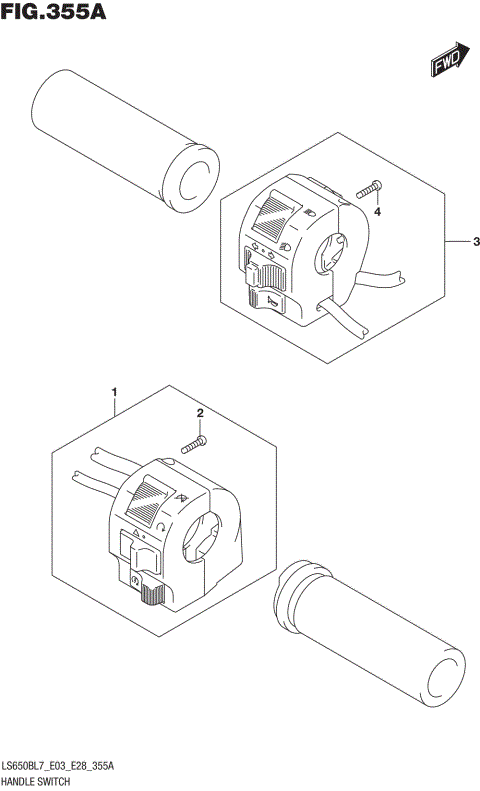 FIG.355A

FWD

4

3

1

2

LS650BL7_E03_E28_355A
HANDLE SWITCH