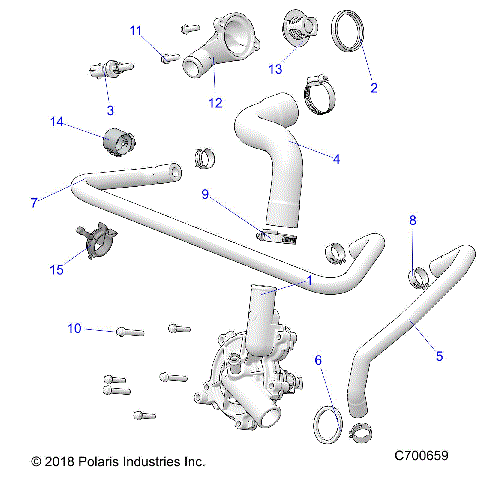 11
13
2
3
12
14
4
7
9
8
15
1
10
5
6
© 2018 Polaris Industries Inc.
C700659