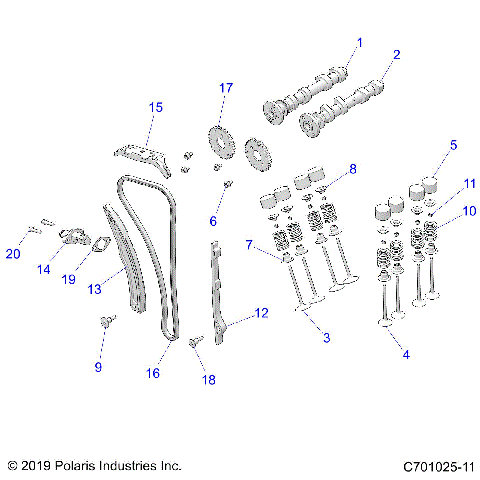 1
2
17
15
5
8
11
10
6
7
20
14
19
13
12
3
4
9
16
18

© 2019 Polaris Industries Inc.

C701025-11