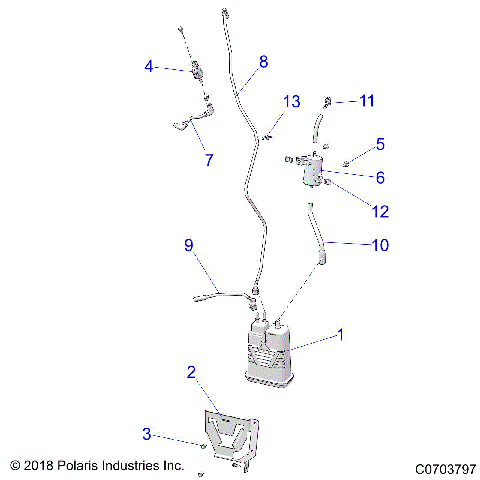 4
8
13
11
7
5
6
12
9
10
1
2
3
© 2018 Polaris Industries Inc.
C0703797