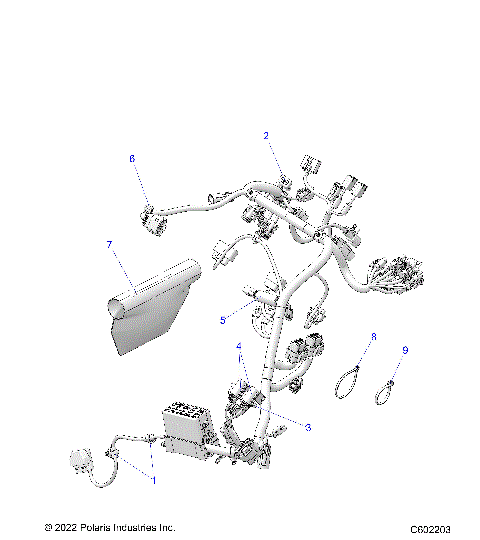 2

6

7

5

4

8

9

3

1

© 2022 Polaris Industries Inc.

C602203