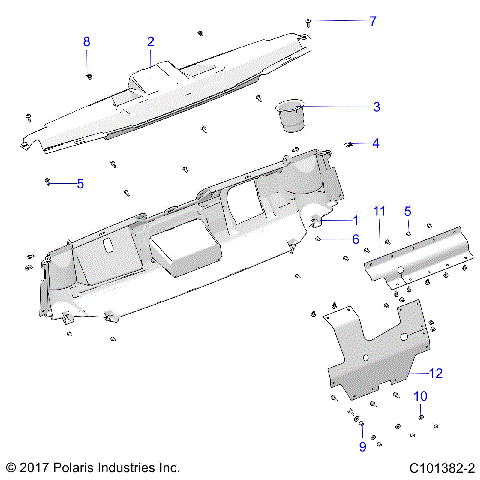 7
8
2
3
4
5
1
11
5
6
12
10
9
© 2017 Polaris Industries Inc.
C101382-2