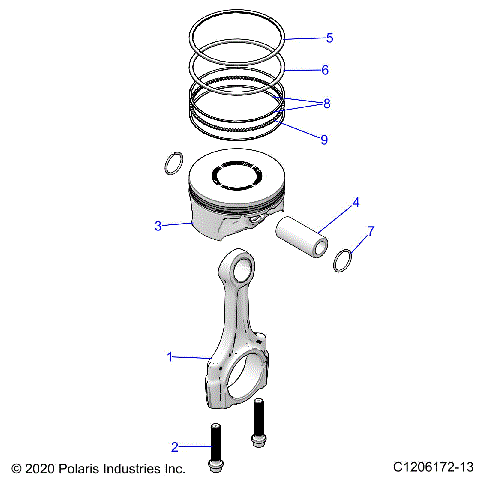 5
6
8
9
4
3
7
1
2
© 2020 Polaris Industries Inc.
C1206172-13