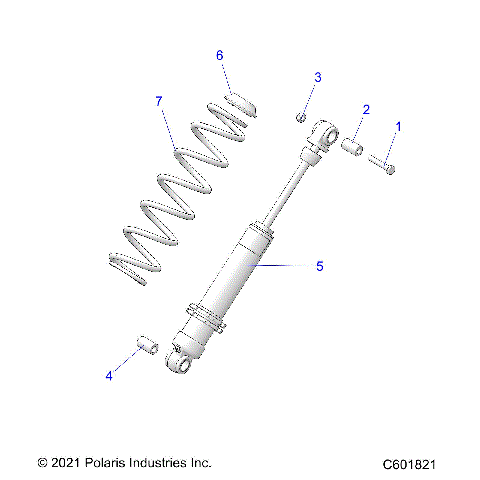 6
3
7
2
1
5
4

© 2021 Polaris Industries Inc.

C601821