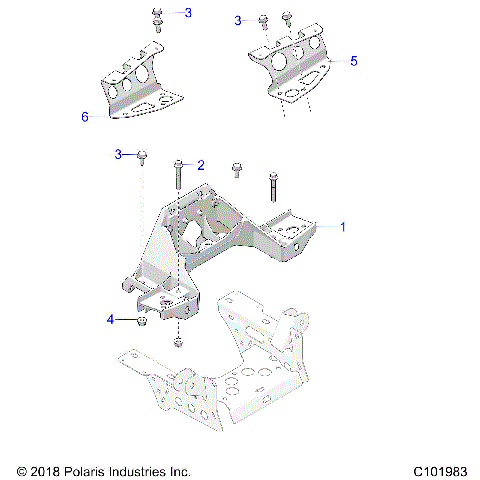 3
3
5
6
3
2
1
4
© 2018 Polaris Industries Inc.
C101983