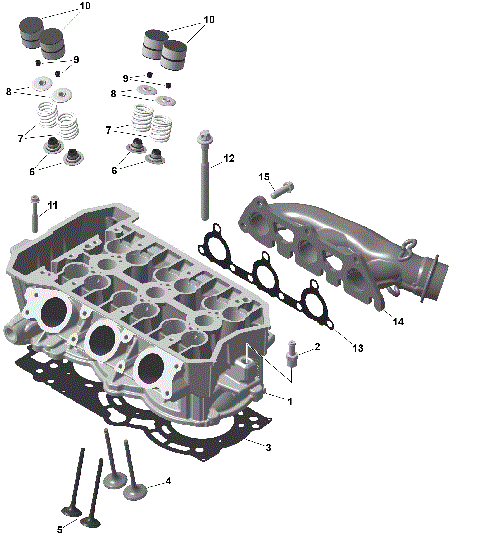 10
10
9
9
8
8
7
7
6
6
12
15
11
14
13
2
1
3
4
5