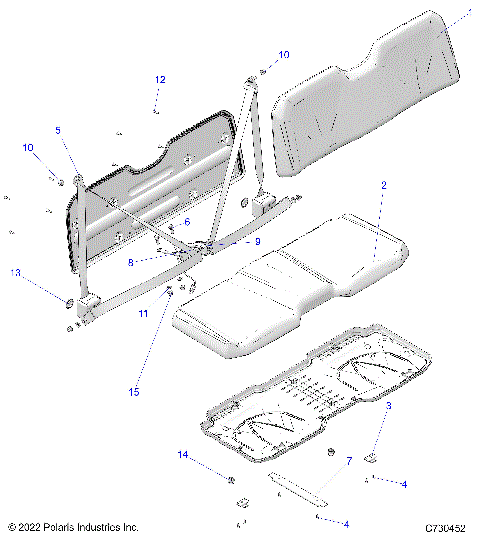 10
12
5
10
2
6
9
8
13
11
15
3
14
7
4
4
© 2022 Polaris Industries Inc.
C730452