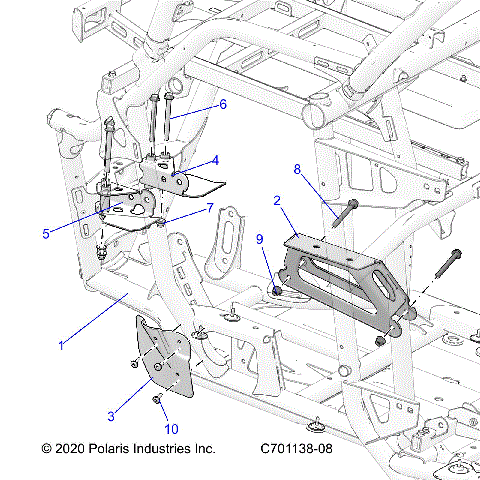 6
4
8
2
7
5
9
1
3
10
© 2020 Polaris Industries Inc.
C701138-08