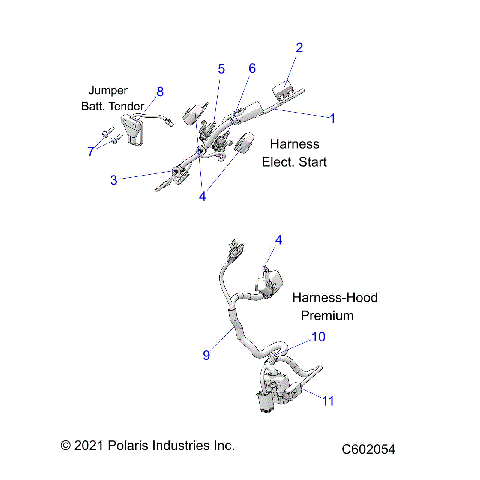 2

5

6

Jumper
Batt. Tender

8

1

7

Harness
Elect. Start

3

4

4

Harness-Hood
Premium

10

9

11

© 2021 Polaris Industries Inc.

C602054