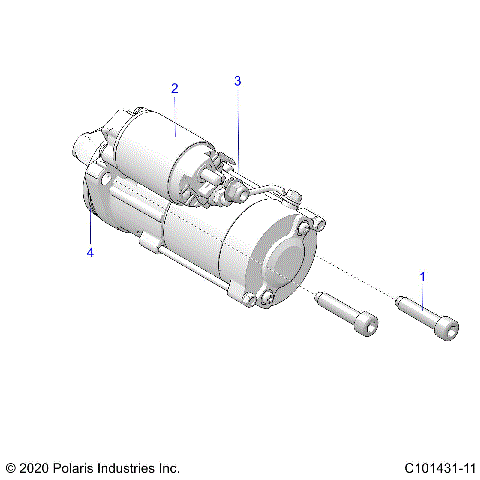 2
3
4
1
© 2020 Polaris Industries Inc.
C101431-11