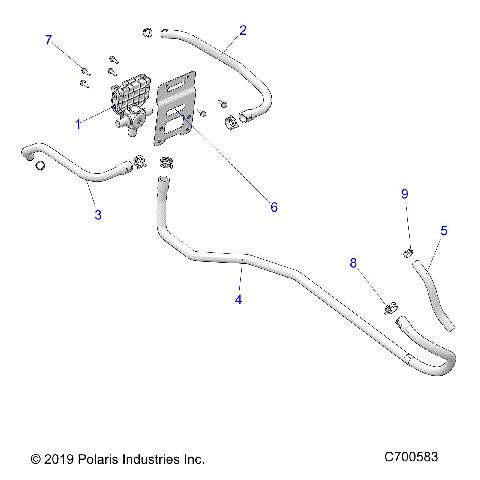 7
2
1
6
3
9
5
8
4
© 2019 Polaris Industries Inc.
C700583