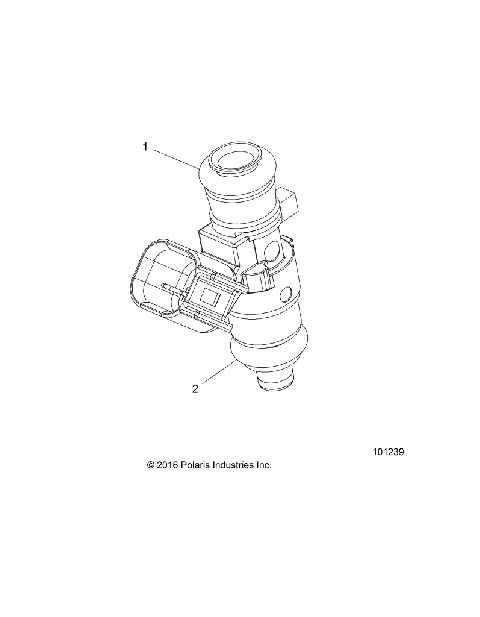 1

2

101239

© 2016 Polaris Industries Inc.