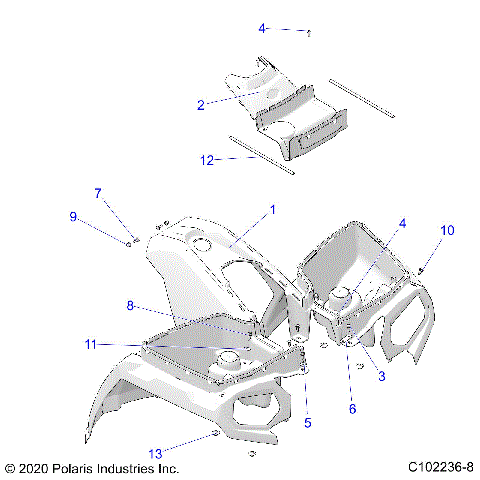 4
2
12
7
9
1
4
10
8
11
3
6
5
13
© 2020 Polaris Industries Inc.
C102236-8