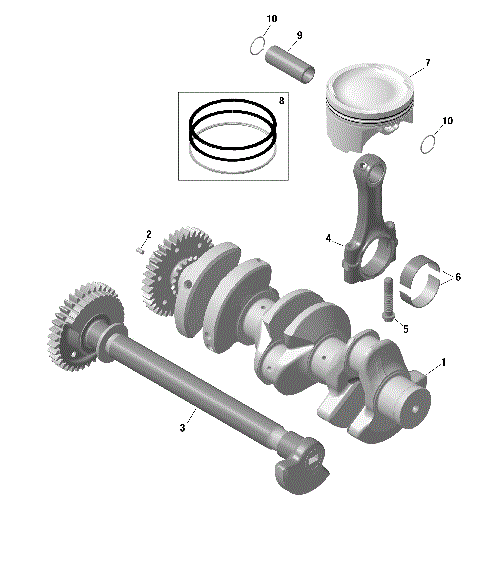 10
9
7
8
10
2
4
6
5
1
3