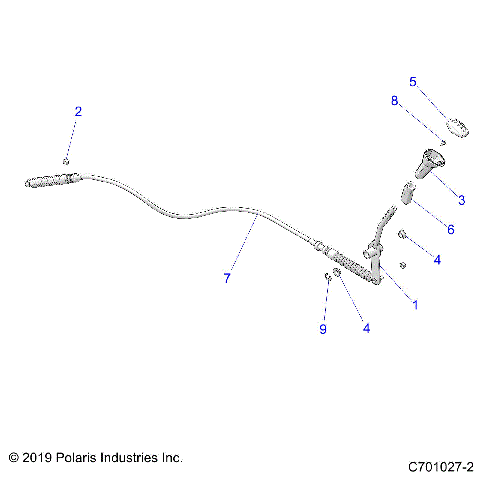 5
8
2
3
6
4
7
1
9
4

© 2019 Polaris Industries Inc.

C701027-2